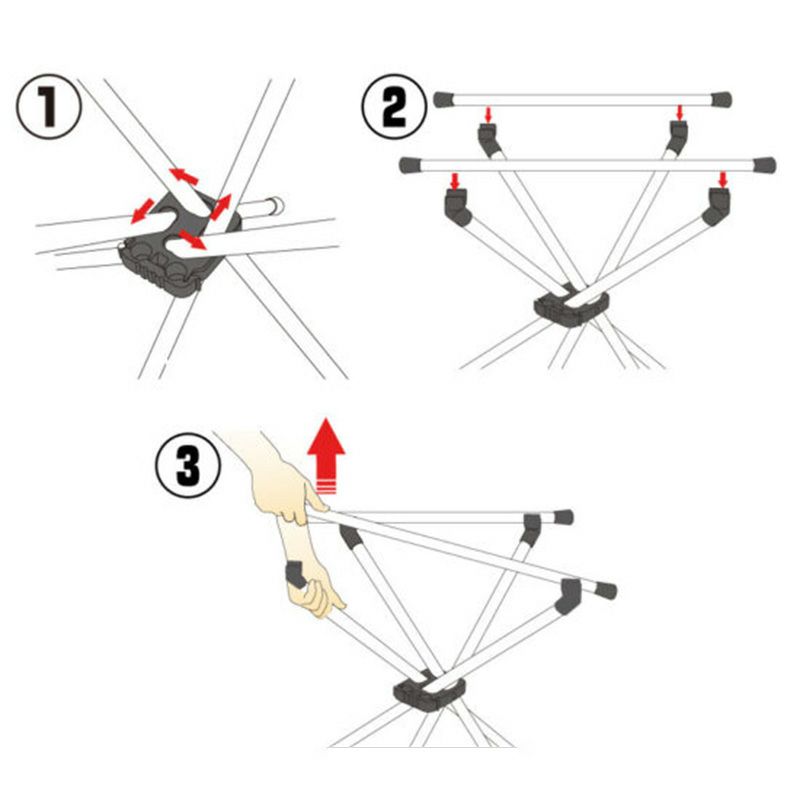 1
2
3