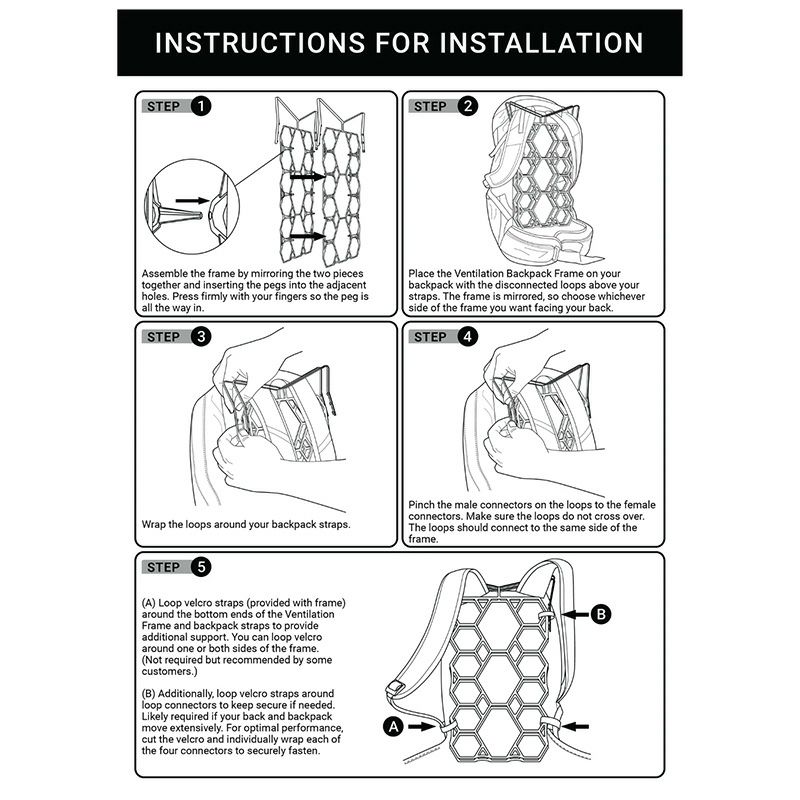 INSTRUCTIONS FOR INSTALLATION

STEP 1

Assemble the frame by mirroring the two pieces together and inserting the pegs into the adjacent holes. Press firmly with your fingers so the peg is all the way in.

STEP 2

Place the Ventilation Backpack Frame on your backpack with the disconnected loops above your straps. The frame is mirrored, so choose whichever side of the frame you want facing your back.

STEP 3

Wrap the loops around your backpack straps.

STEP 4

Pinch the male connectors on the loops to the female connectors. Make sure the loops do not cross over. The loops should connect to the same side of the frame.

STEP 5

(A) Loop velcro straps (provided with frame) around the bottom ends of the Ventilation Frame and backpack straps to provide additional support. You can loop velcro around one or both sides of the frame. (Not required but recommended by some customers.)

(B) Additionally, loop velcro straps around loop connectors to keep secure if needed. Likely required if your back and backpack move extensively. For optimal performance, cut the velcro and individually wrap each of the four connectors to securely fasten.

B

A